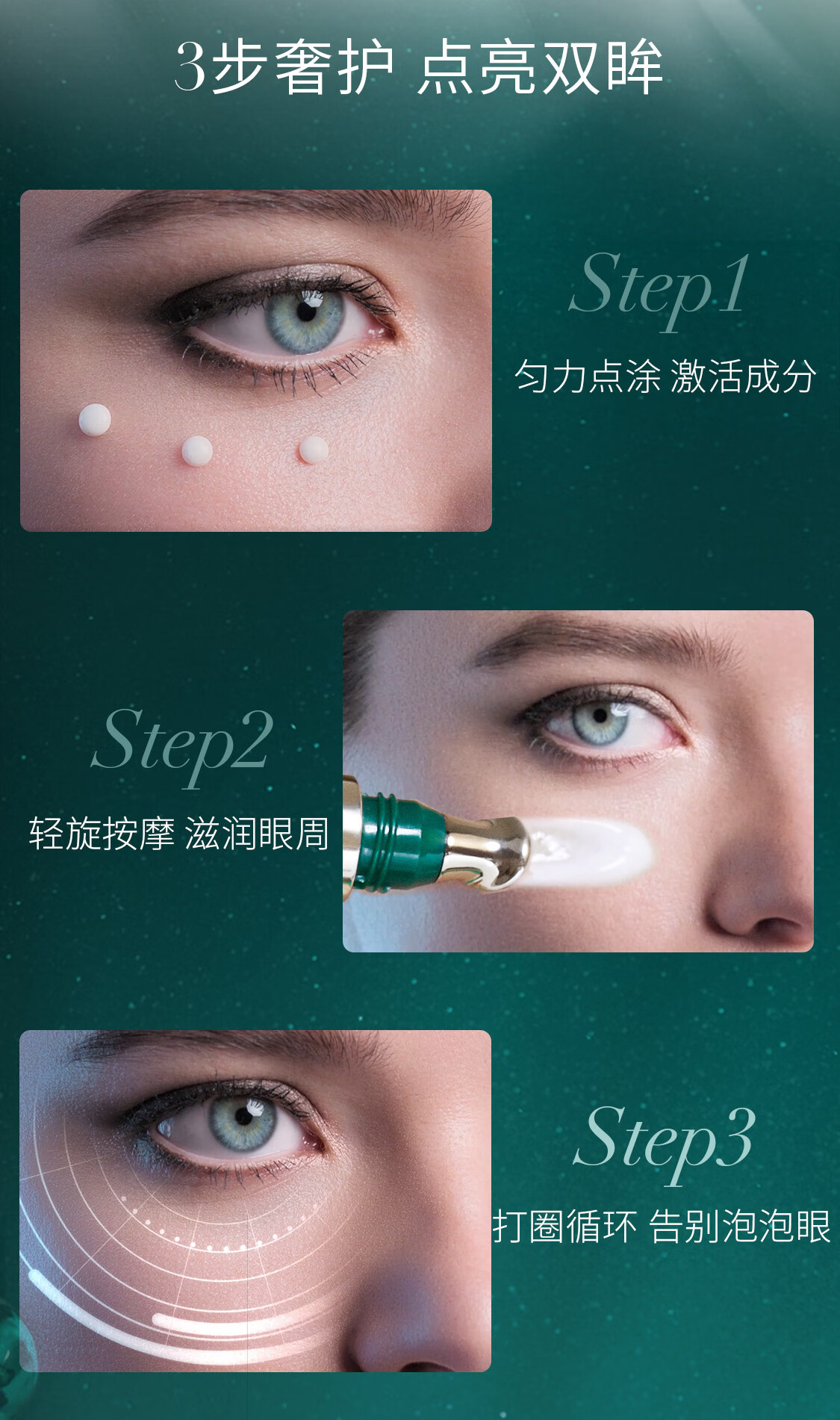 3步奢护 点亮双眸

Step1
匀力点涂 激活成分

Step2
轻旋按摩 滋润眼周

Step3
打圈循环 告别泡泡眼