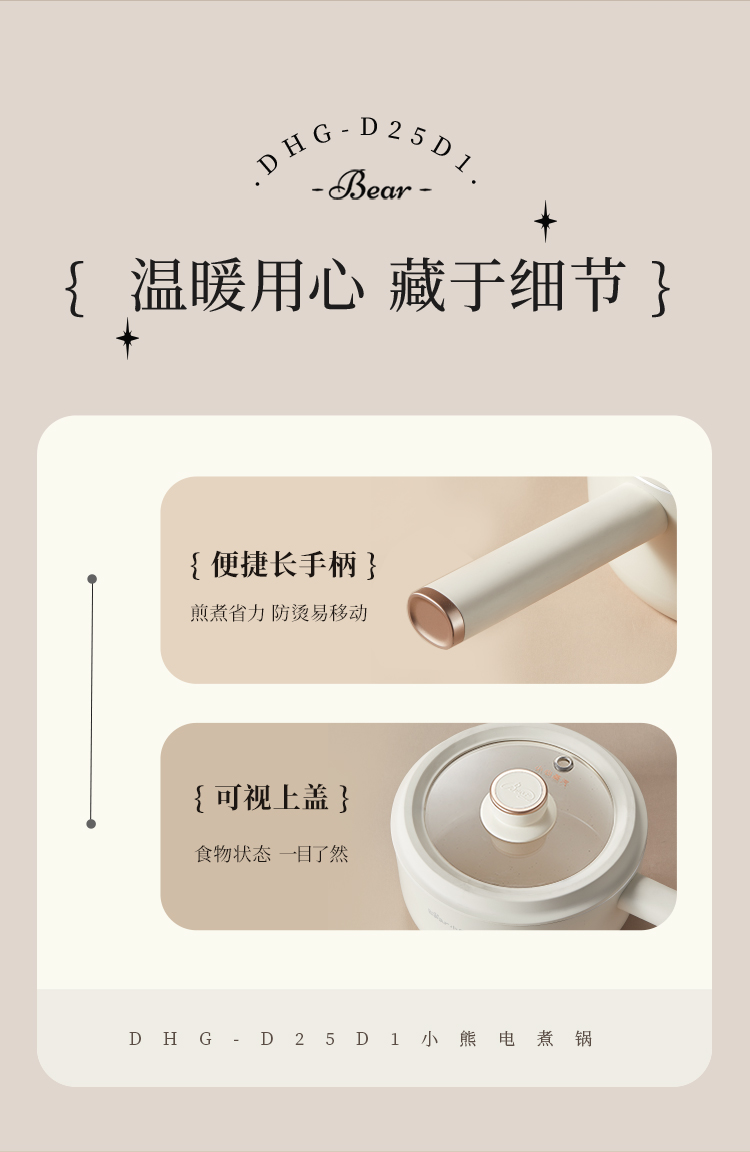 · DHG-D25D1 ·

- Bear -

{ 温暖用心 藏于细节 }

{ 便捷长手柄 }

煎煮省力 防烫易移动

{ 可视上盖 }

食物状态 一目了然

DHG-D25D1小熊电煮锅