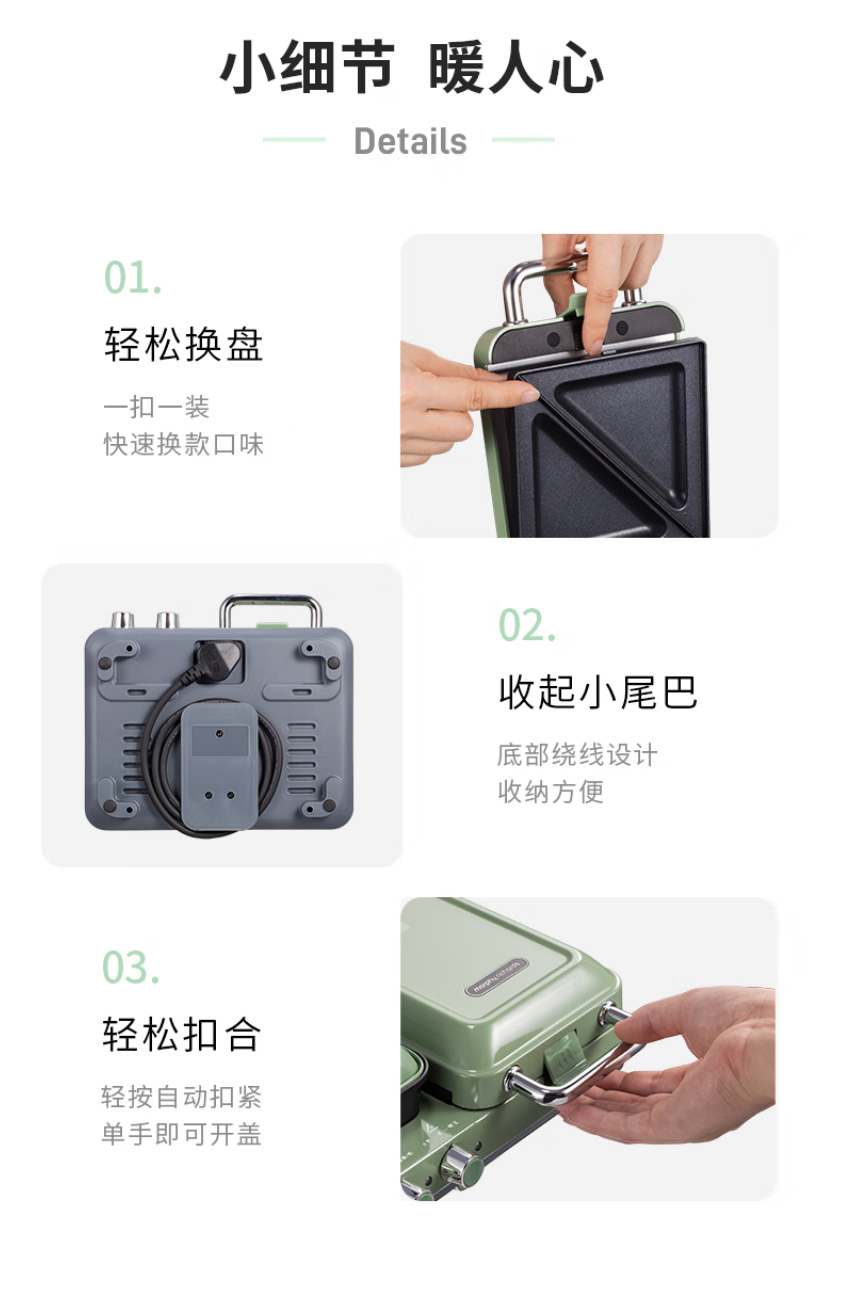 小细节 暖人心

Details

01.

轻松换盘

一扣一装
快速换款口味

02.

收起小尾巴

底部绕线设计
收纳方便

03.

轻松扣合

轻按自动扣紧
单手即可开盖

morphy richards