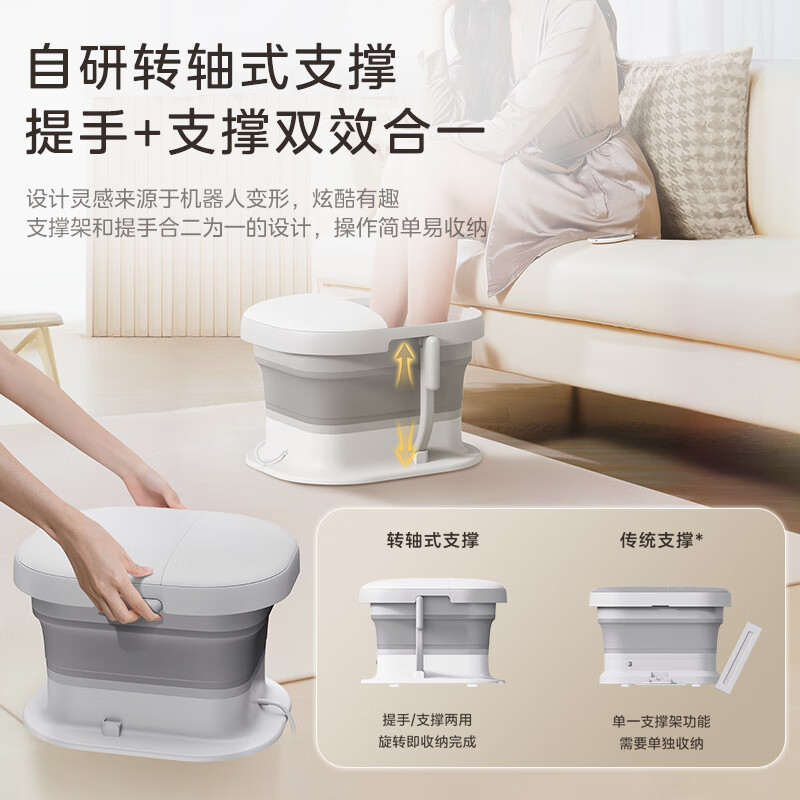 自研转轴式支撑
提手+支撑双效合一

设计灵感来源于机器人变形，炫酷有趣
支撑架和提手合二为一的设计，操作简单易收纳

转轴式支撑

提手/支撑两用
旋转即收纳完成

传统支撑*

单一支撑架功能
需要单独收纳