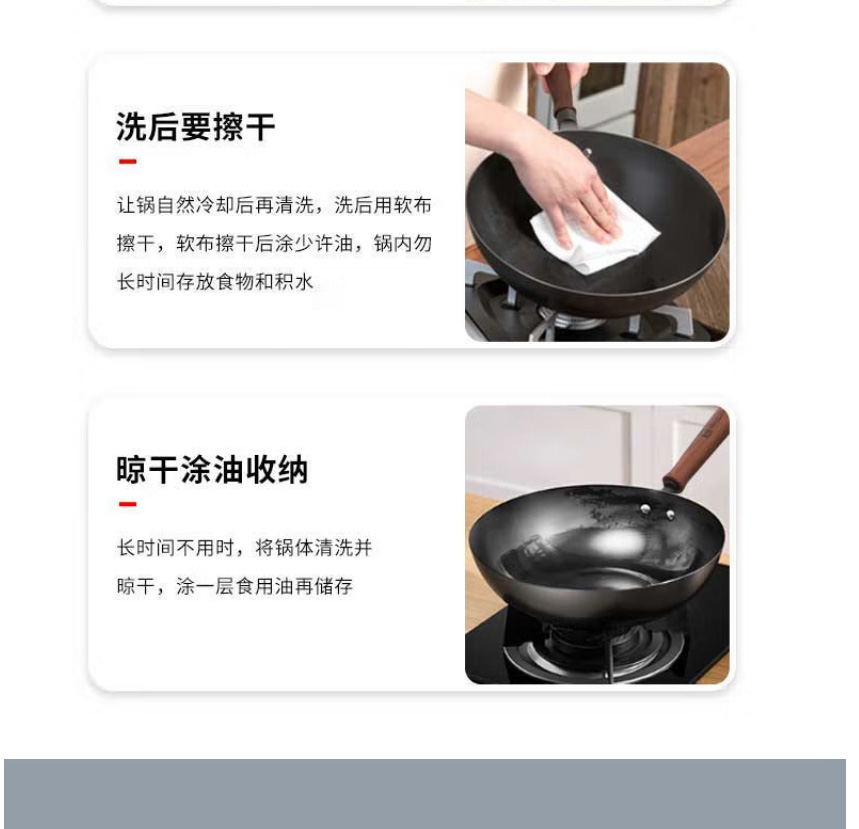 洗后要擦干

让锅自然冷却后再清洗，洗后用软布擦干，软布擦干后涂少许油，锅内勿长时间存放食物和积水

晾干涂油收纳

长时间不用时，将锅体清洗并晾干，涂一层食用油再储存