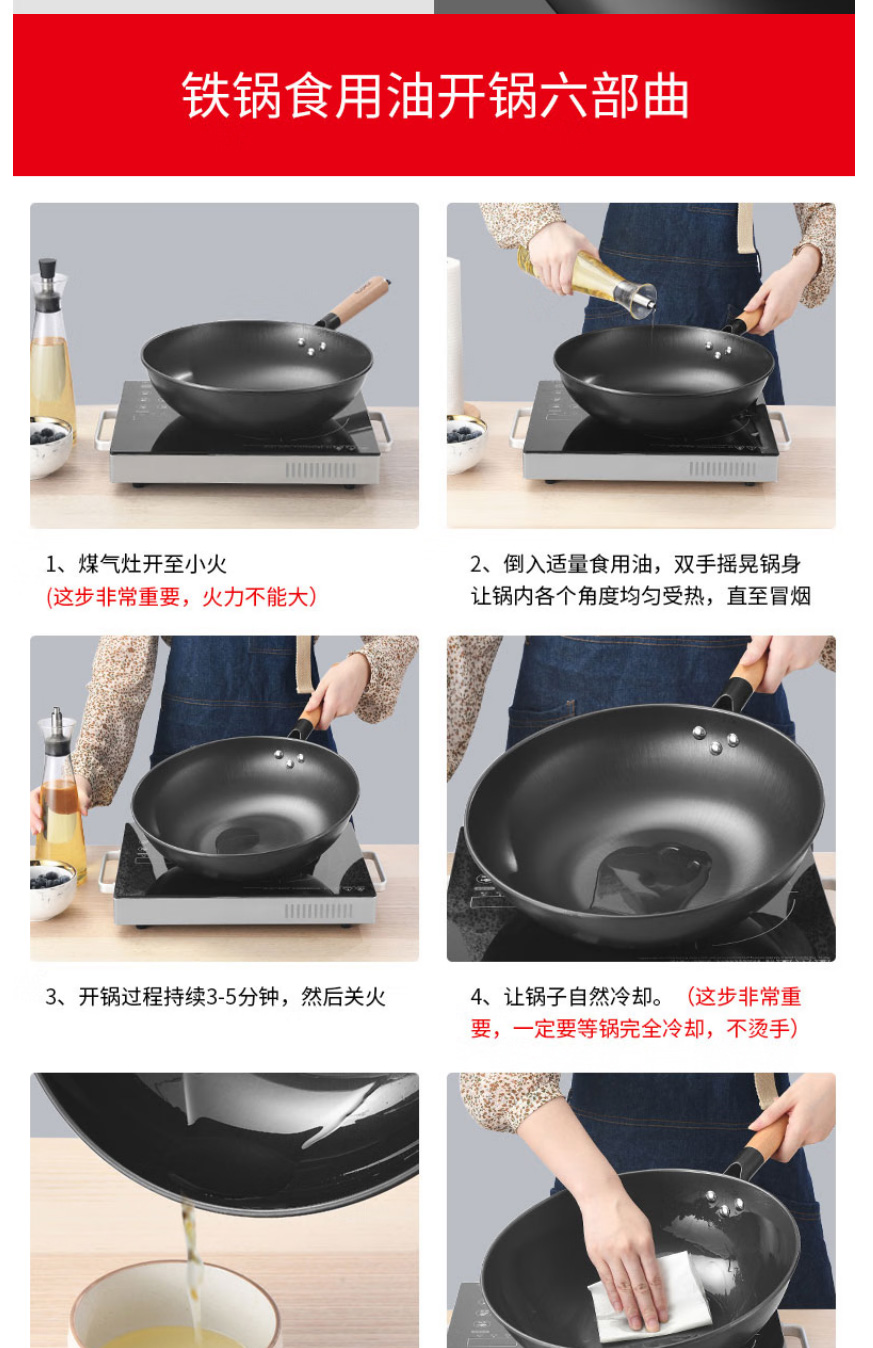 铁锅食用油开锅六部曲

1、煤气灶开至小火
(这步非常重要，火力不能大)

2、倒入适量食用油，双手摇晃锅身让锅内各个角度均匀受热，直至冒烟

3、开锅过程持续3-5分钟，然后关火

4、让锅子自然冷却。（这步非常重要，一定要等锅完全冷却，不烫手）