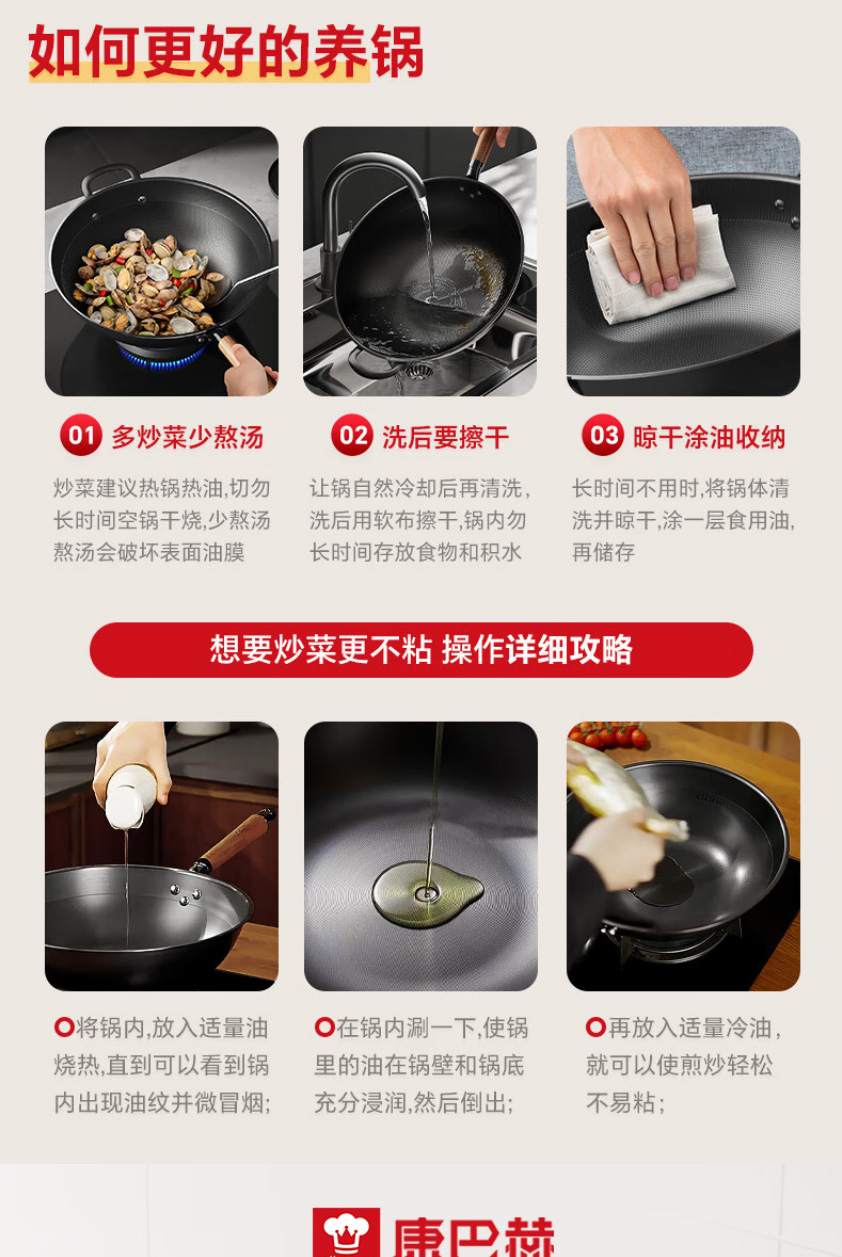 如何更好的养锅

01 多炒菜少熬汤

炒菜建议热锅热油,切勿长时间空锅干烧,少熬汤熬汤会破坏表面油膜

02 洗后要擦干

让锅自然冷却后再清洗,洗后用软布擦干,锅内勿长时间存放食物和积水

03 晾干涂油收纳

长时间不用时,将锅体清洗并晾干,涂一层食用油,再储存

想要炒菜更不粘 操作详细攻略

将锅内,放入适量油烧热,直到可以看到锅内出现油纹并微冒烟;

在锅内涮一下,使锅里的油在锅壁和锅底充分浸润,然后倒出;

再放入适量冷油,就可以使煎炒轻松不易粘;

康巴赫