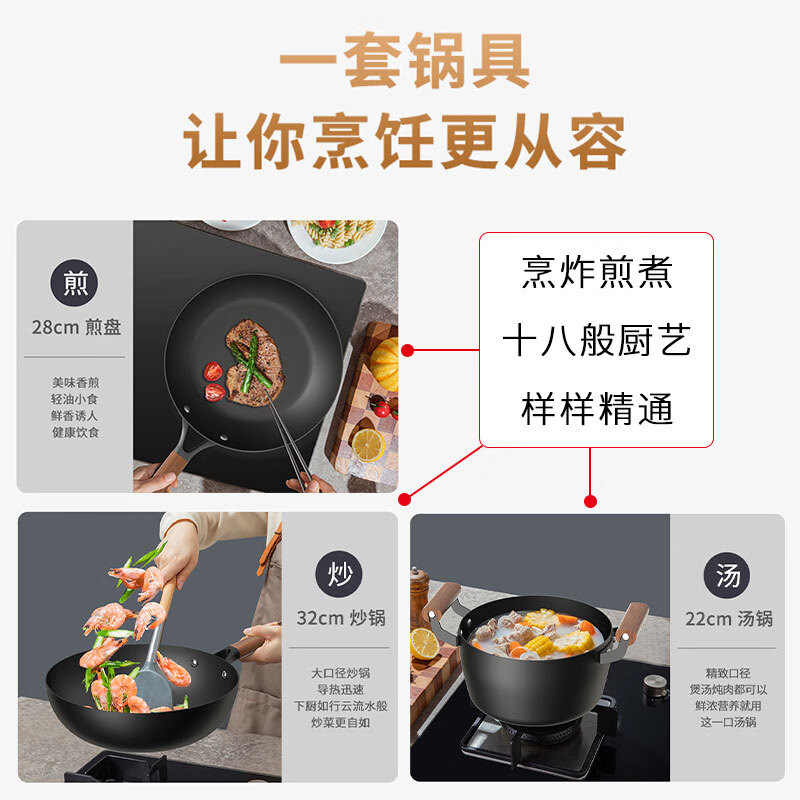 一套锅具
让你烹饪更从容

煎
28cm 煎盘

美味香煎
轻油小食
鲜香诱人
健康饮食

烹炸煎煮
十八般厨艺
样样精通

炒
32cm 炒锅

大口径炒锅
导热迅速
下厨如行云流水般
炒菜更自如

汤
22cm 汤锅

精致口径
煲汤炖肉都可以
鲜浓营养就用
这一口汤锅